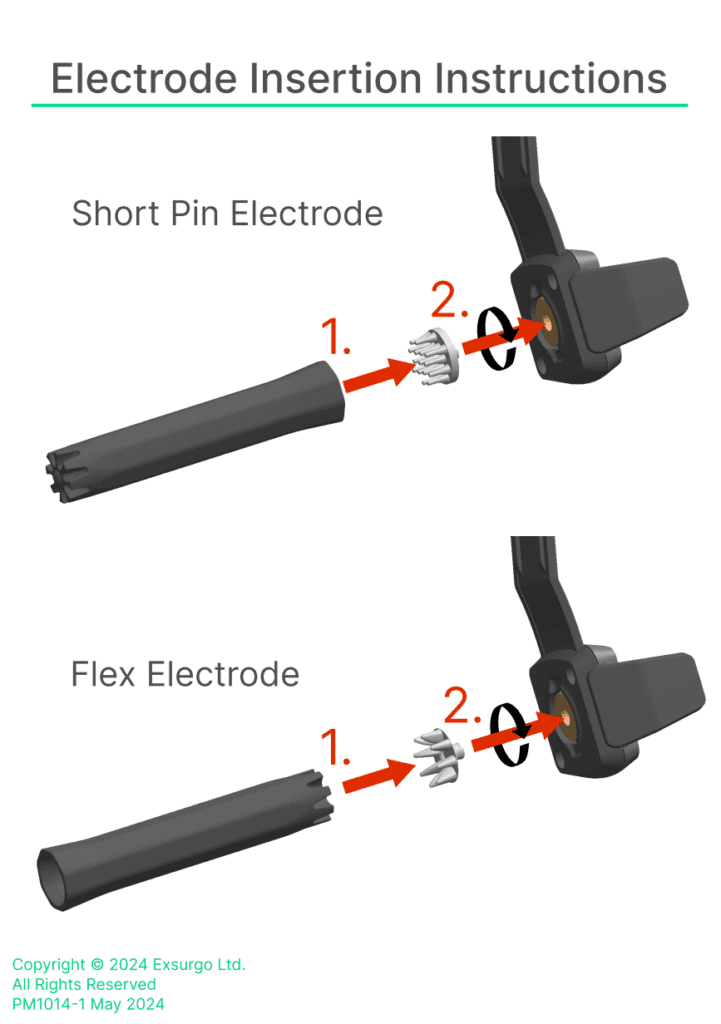 Electrode Insertion Instructions

Short Pin Electrode

1.

2.

Flex Electrode

1.

2.

Copyright © 2024 Exsurgo Ltd.
All Rights Reserved
PM1014-1 May 2024